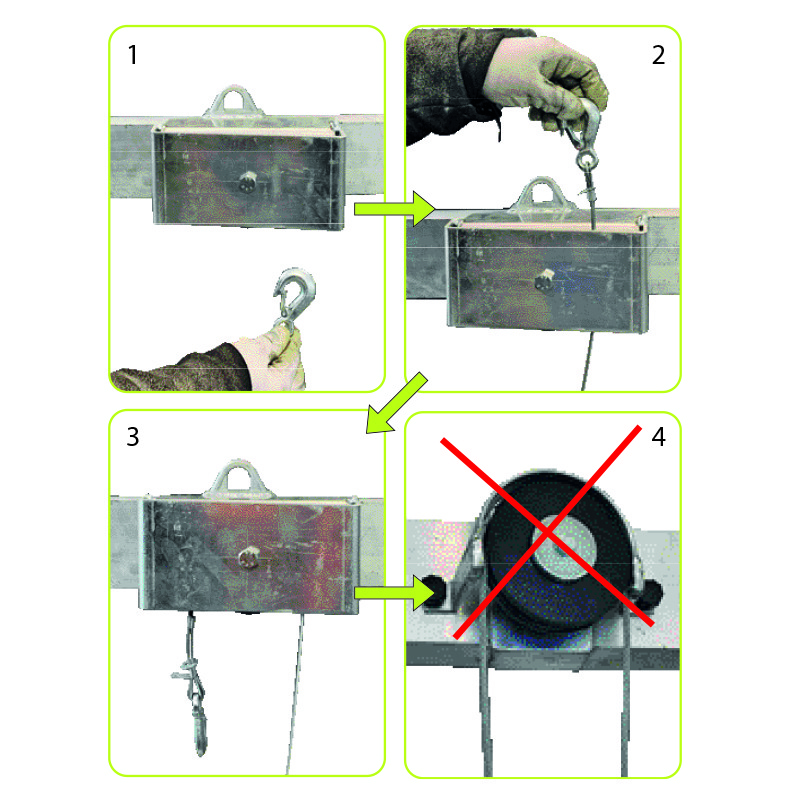 1

2

3

4